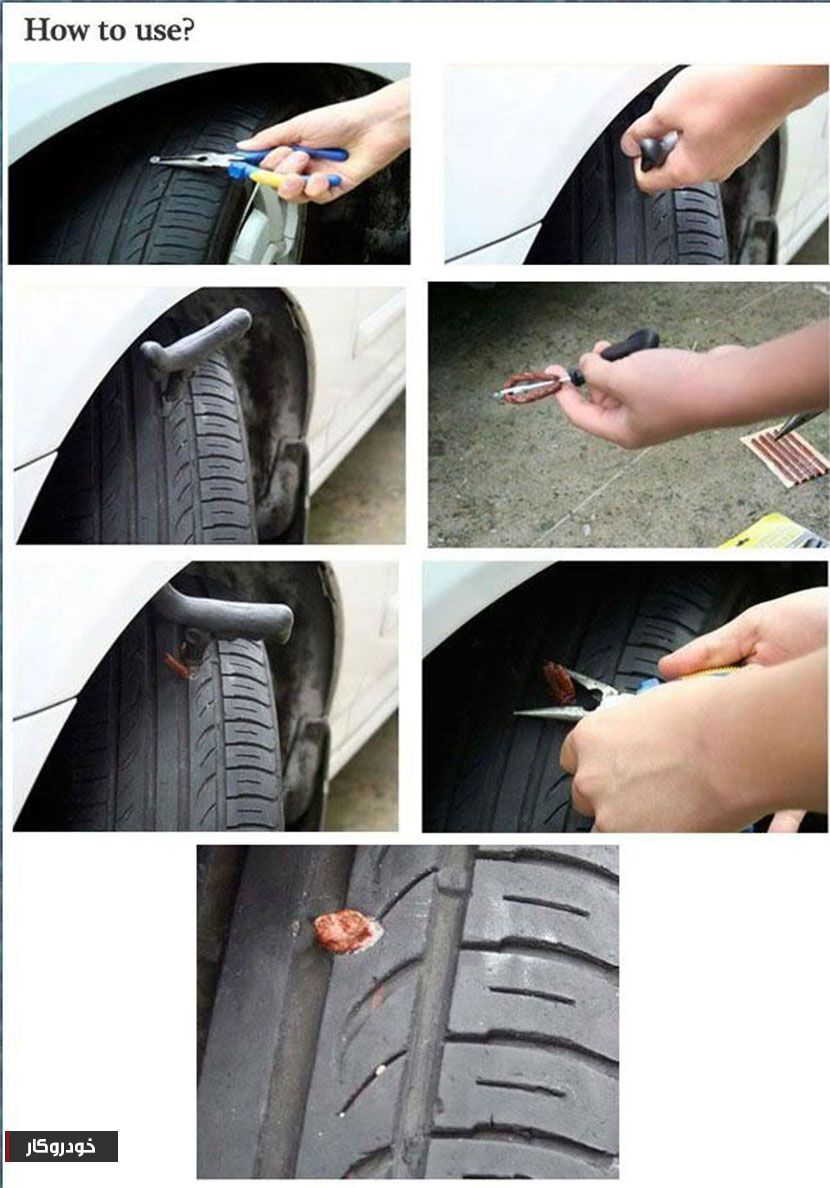 How to use?

خودروکار